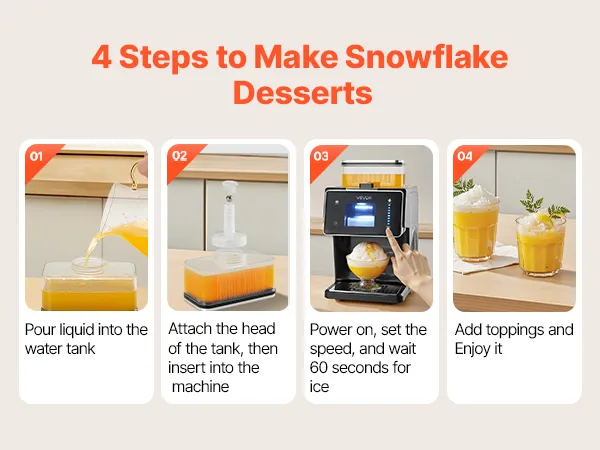 4 Steps to Make Snowflake Desserts

01

Pour liquid into the water tank

02

Attach the head of the tank, then insert into the machine

03

VEVOR

Power on, set the speed, and wait 60 seconds for ice

04

Add toppings and Enjoy it