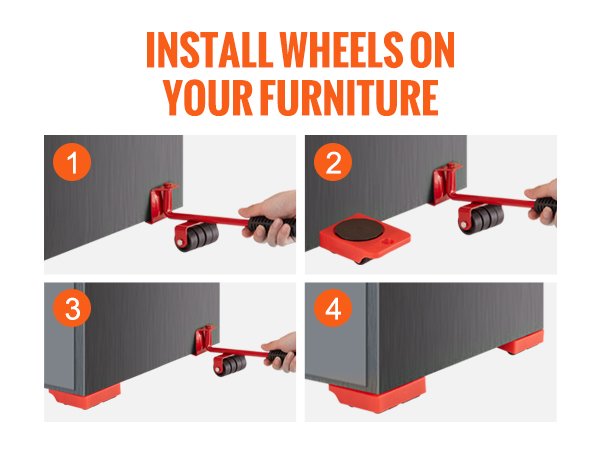 INSTALL WHEELS ON YOUR FURNITURE

1

2

3

4