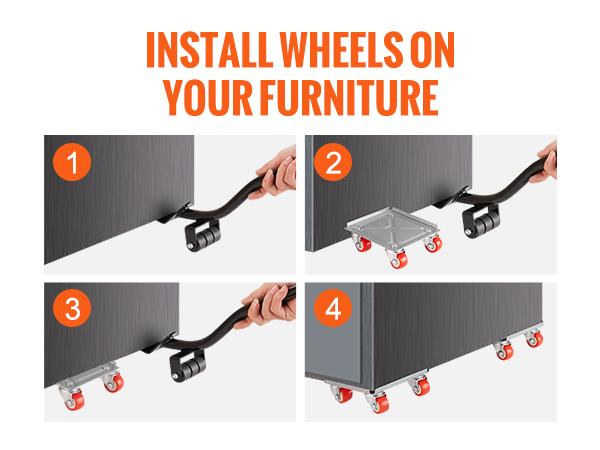 INSTALL WHEELS ON YOUR FURNITURE

1

2

3

4