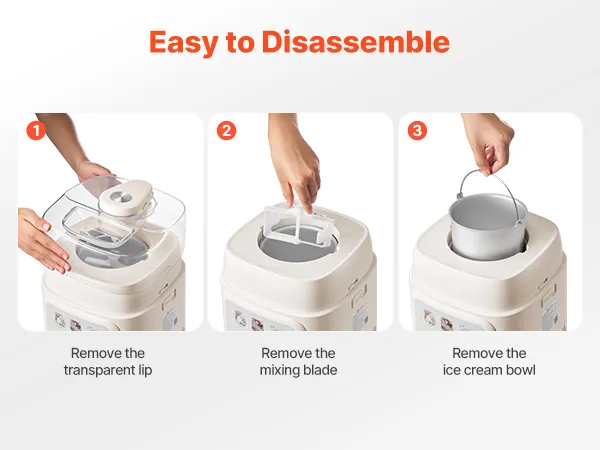 Easy to Disassemble

1

Remove the transparent lip

2

Remove the mixing blade

3

Remove the ice cream bowl