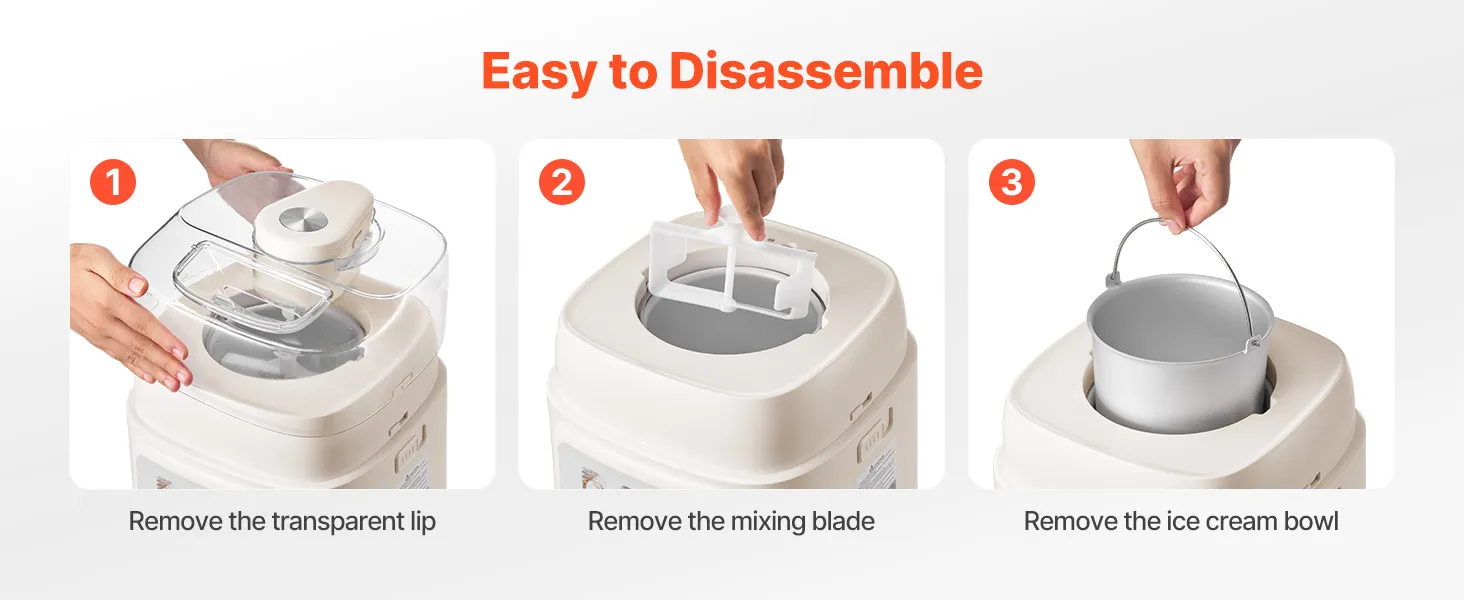 Easy to Disassemble

1

Remove the transparent lip

2

Remove the mixing blade

3

Remove the ice cream bowl