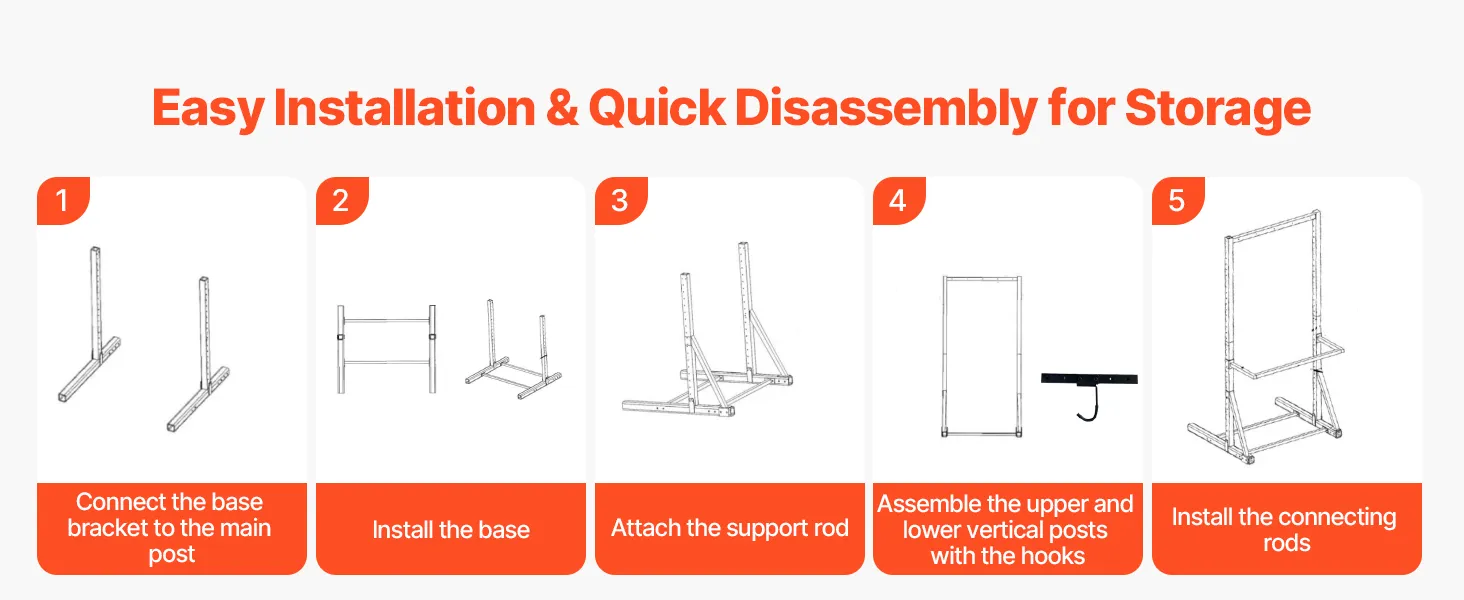 Easy Installation & Quick Disassembly for Storage

1

Connect the base bracket to the main post

2

Install the base

3

Attach the support rod

4

Assemble the upper and lower vertical posts with the hooks

5

Install the connecting rods