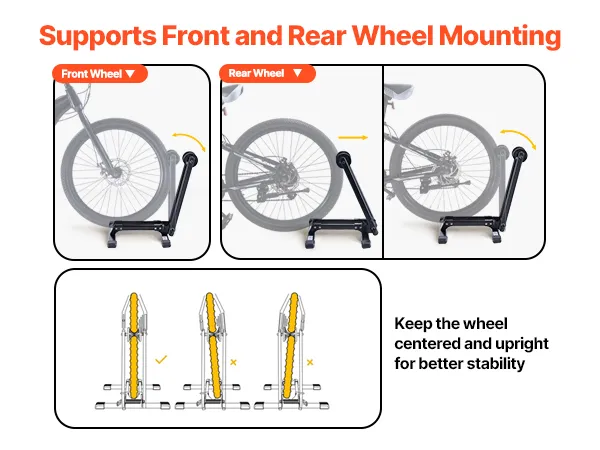 Supports Front and Rear Wheel Mounting

Front Wheel ▼

Rear Wheel ▼

✓

×

×

Keep the wheel centered and upright for better stability