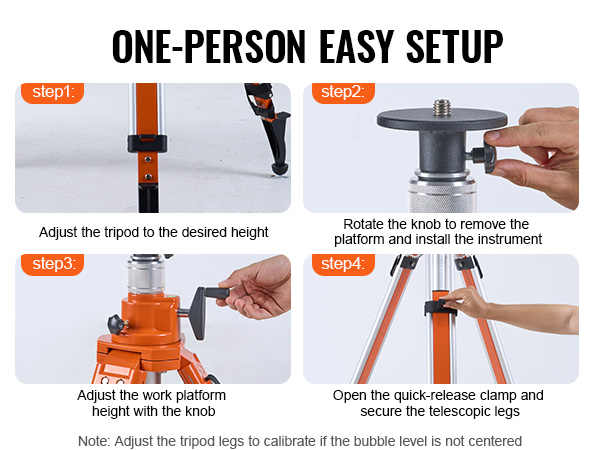 ONE-PERSON EASY SETUP

step1:

Adjust the tripod to the desired height

step2:

Rotate the knob to remove the platform and install the instrument

step3:

Adjust the work platform height with the knob

step4:

Open the quick-release clamp and secure the telescopic legs

Note: Adjust the tripod legs to calibrate if the bubble level is not centered