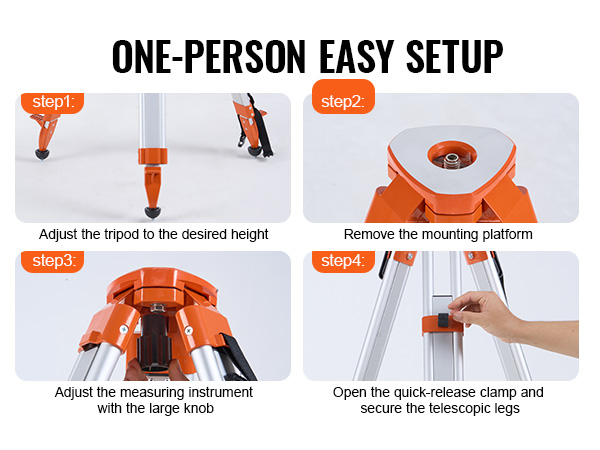 ONE-PERSON EASY SETUP

step1:

Adjust the tripod to the desired height

step2:

Remove the mounting platform

step3:

Adjust the measuring instrument with the large knob

step4:

Open the quick-release clamp and secure the telescopic legs