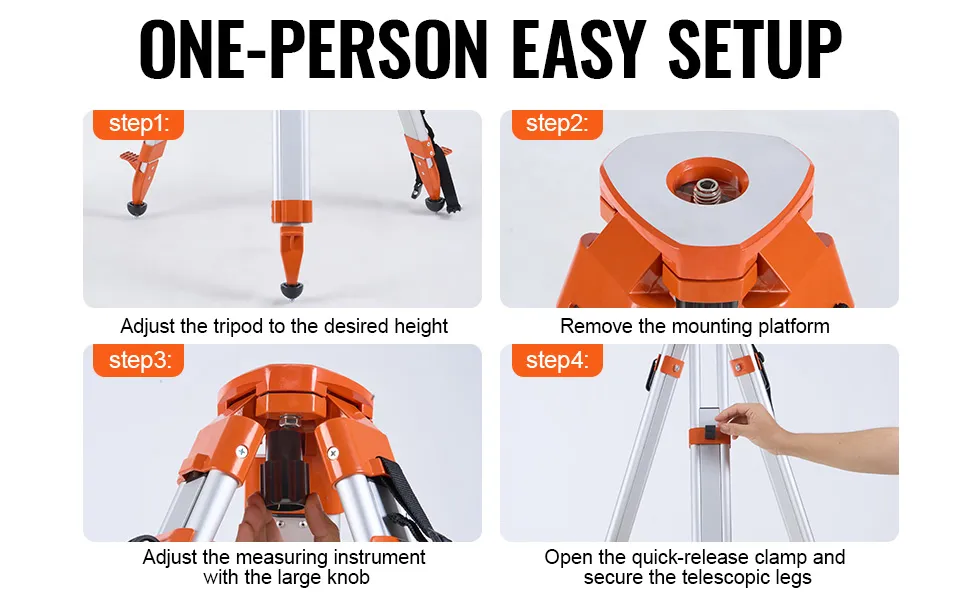 ONE-PERSON EASY SETUP

step1:

Adjust the tripod to the desired height

step2:

Remove the mounting platform

step3:

Adjust the measuring instrument with the large knob

step4:

Open the quick-release clamp and secure the telescopic legs