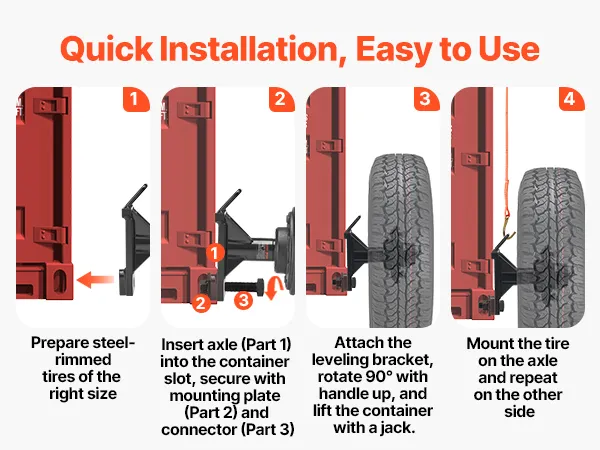 Quick Installation, Easy to Use

1

Prepare steel-rimmed tires of the right size

2

1

2

3

Insert axle (Part 1) into the container slot, secure with mounting plate (Part 2) and connector (Part 3)

3

Attach the leveling bracket, rotate 90° with handle up, and lift the container with a jack.

4

Mount the tire on the axle and repeat on the other side