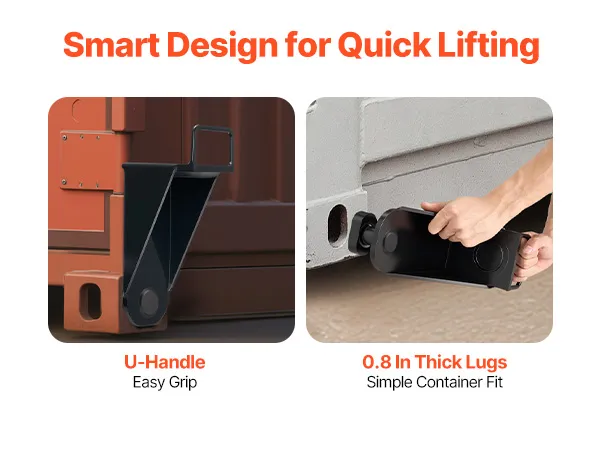 Smart Design for Quick Lifting

U-Handle
Easy Grip

0.8 In Thick Lugs
Simple Container Fit