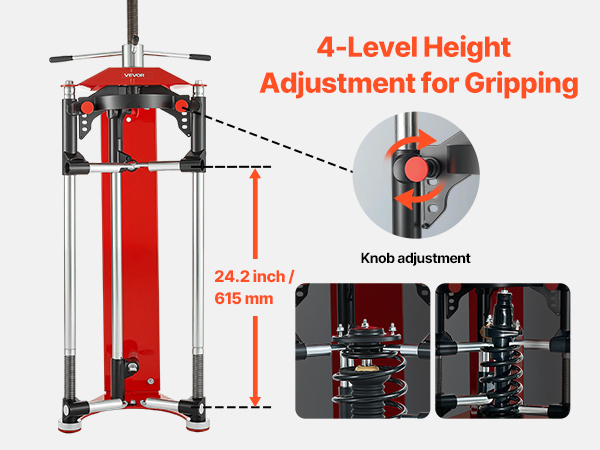 VEVOR

4-Level Height Adjustment for Gripping

Knob adjustment

24.2 inch / 615 mm