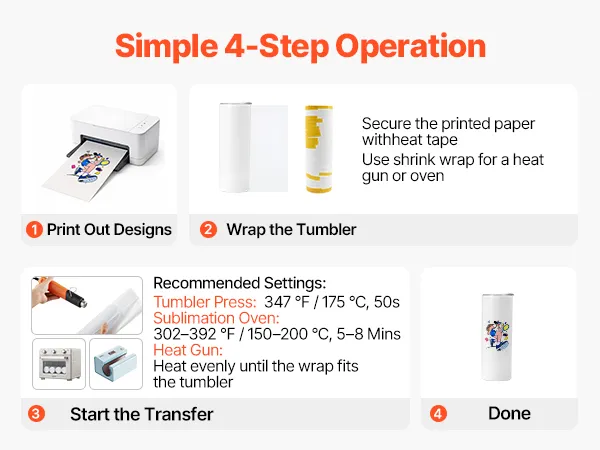 Simple 4-Step Operation

1 Print Out Designs

Secure the printed paper withheat tape
Use shrink wrap for a heat gun or oven

2 Wrap the Tumbler

Recommended Settings:
Tumbler Press: 347 °F / 175 °C, 50s
Sublimation Oven:
302–392 °F / 150–200 °C, 5–8 Mins
Heat Gun:
Heat evenly until the wrap fits the tumbler

3 Start the Transfer

4 Done