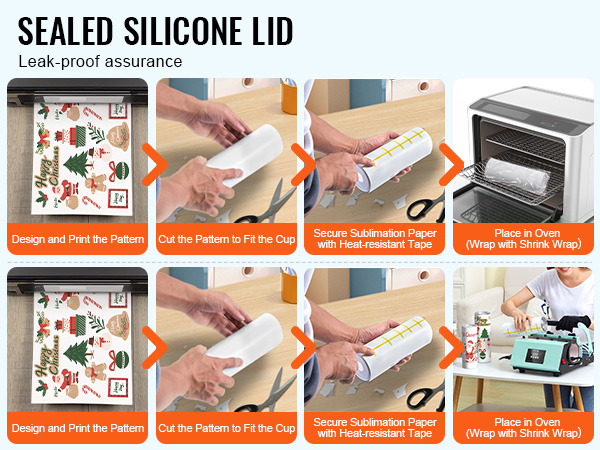 SEALED SILICONE LID
Leak-proof assurance

Happy Christmas

Design and Print the Pattern

Cut the Pattern to Fit the Cup

Secure Sublimation Paper with Heat-resistant Tape

Place in Oven (Wrap with Shrink Wrap)

Happy Christmas

Design and Print the Pattern

Cut the Pattern to Fit the Cup

Secure Sublimation Paper with Heat-resistant Tape

Place in Oven (Wrap with Shrink Wrap)