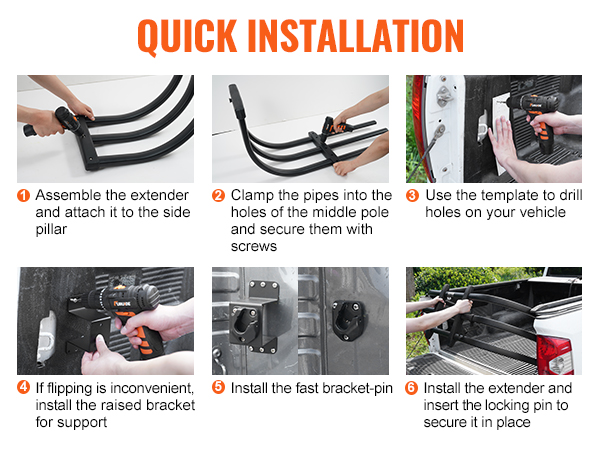 QUICK INSTALLATION

1 Assemble the extender and attach it to the side pillar

2 Clamp the pipes into the holes of the middle pole and secure them with screws

3 Use the template to drill holes on your vehicle

4 If flipping is inconvenient, install the raised bracket for support

5 Install the fast bracket-pin

6 Install the extender and insert the locking pin to secure it in place