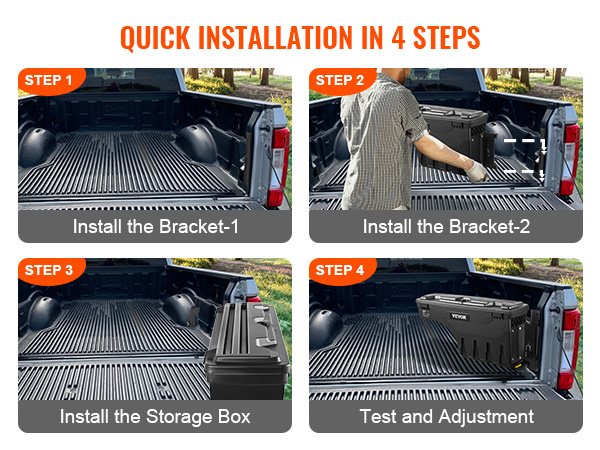 QUICK INSTALLATION IN 4 STEPS

STEP 1

Install the Bracket-1

STEP 2

Install the Bracket-2

STEP 3

Install the Storage Box

STEP 4

VEVOR

Test and Adjustment