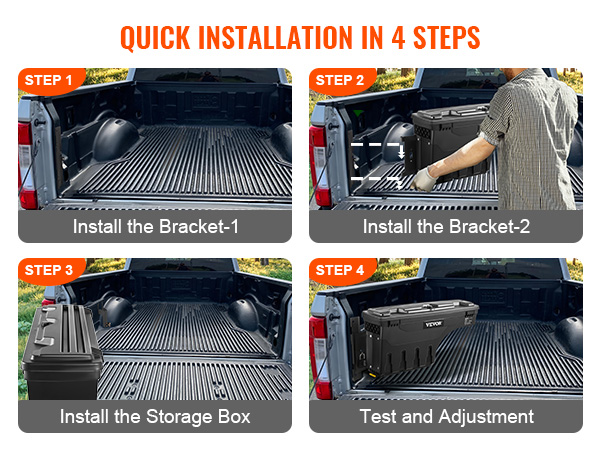 QUICK INSTALLATION IN 4 STEPS

STEP 1

Install the Bracket-1

STEP 2

Install the Bracket-2

STEP 3

Install the Storage Box

STEP 4

VEVOR

Test and Adjustment