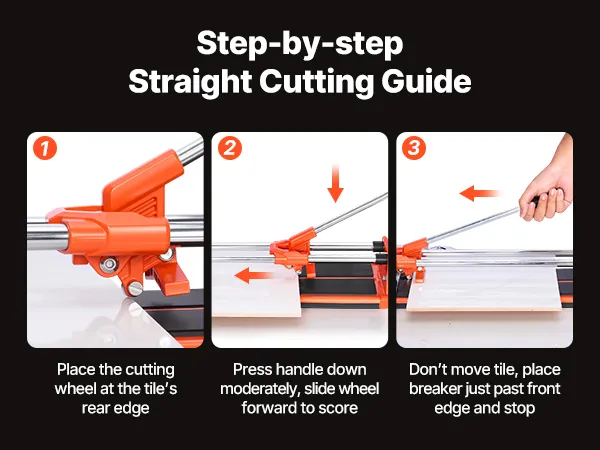 Step-by-step
Straight Cutting Guide

1

Place the cutting wheel at the tile's rear edge

2

Press handle down moderately, slide wheel forward to score

3

Don't move tile, place breaker just past front edge and stop