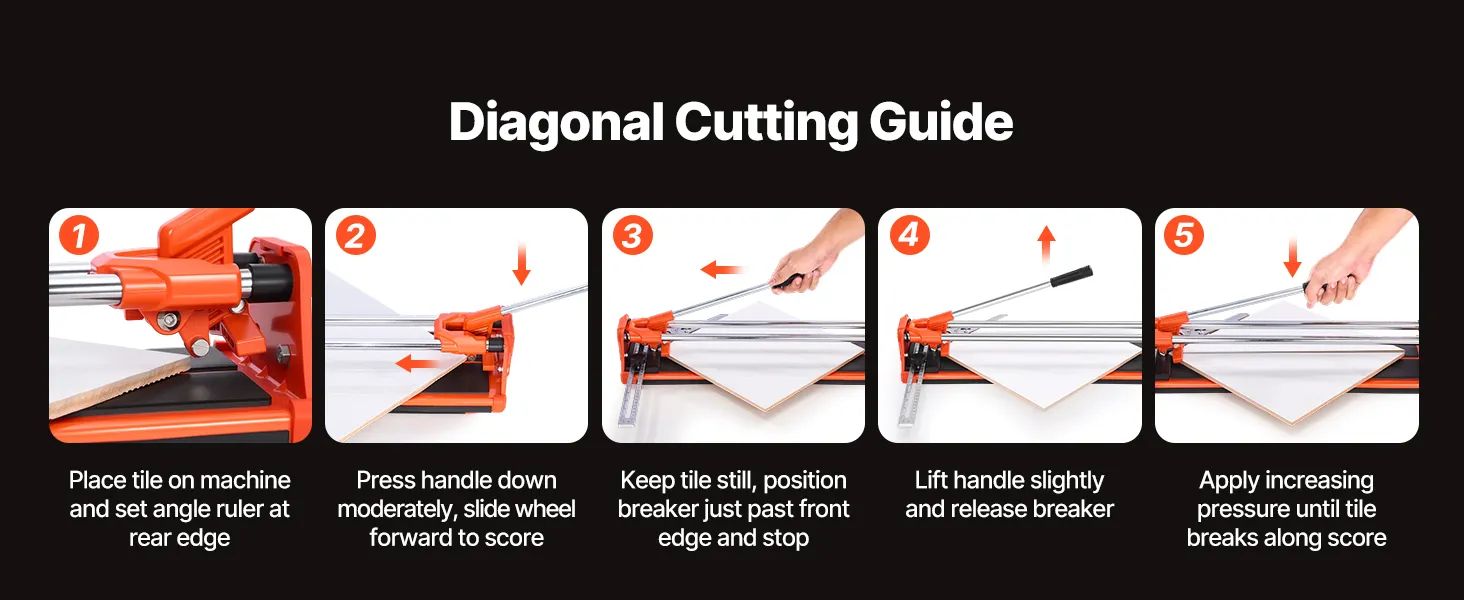 Diagonal Cutting Guide

1

Place tile on machine and set angle ruler at rear edge

2

Press handle down moderately, slide wheel forward to score

3

Keep tile still, position breaker just past front edge and stop

4

Lift handle slightly and release breaker

5

Apply increasing pressure until tile breaks along score