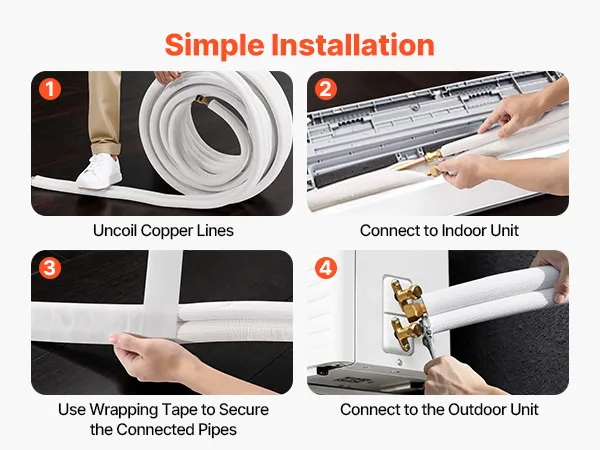 Simple Installation

1

Uncoil Copper Lines

2

Connect to Indoor Unit

3

Use Wrapping Tape to Secure the Connected Pipes

4

Connect to the Outdoor Unit