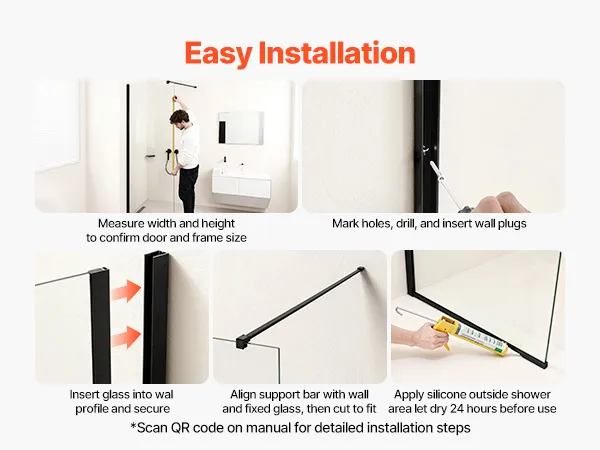 Easy Installation

Measure width and height to confirm door and frame size

Mark holes, drill, and insert wall plugs

Insert glass into wal profile and secure

Align support bar with wall and fixed glass, then cut to fit

Apply silicone outside shower area let dry 24 hours before use

*Scan QR code on manual for detailed installation steps