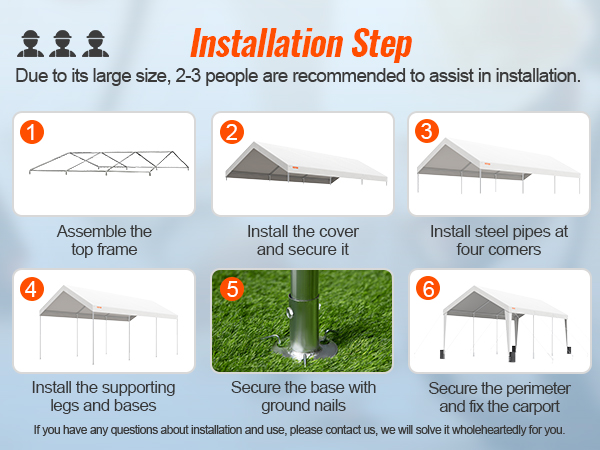 Installation Step

Due to its large size, 2-3 people are recommended to assist in installation.

1

Assemble the top frame

2

Install the cover and secure it

3

Install steel pipes at four corners

4

Install the supporting legs and bases

5

Secure the base with ground nails

6

Secure the perimeter and fix the carport

If you have any questions about installation and use, please contact us, we will solve it wholeheartedly for you.