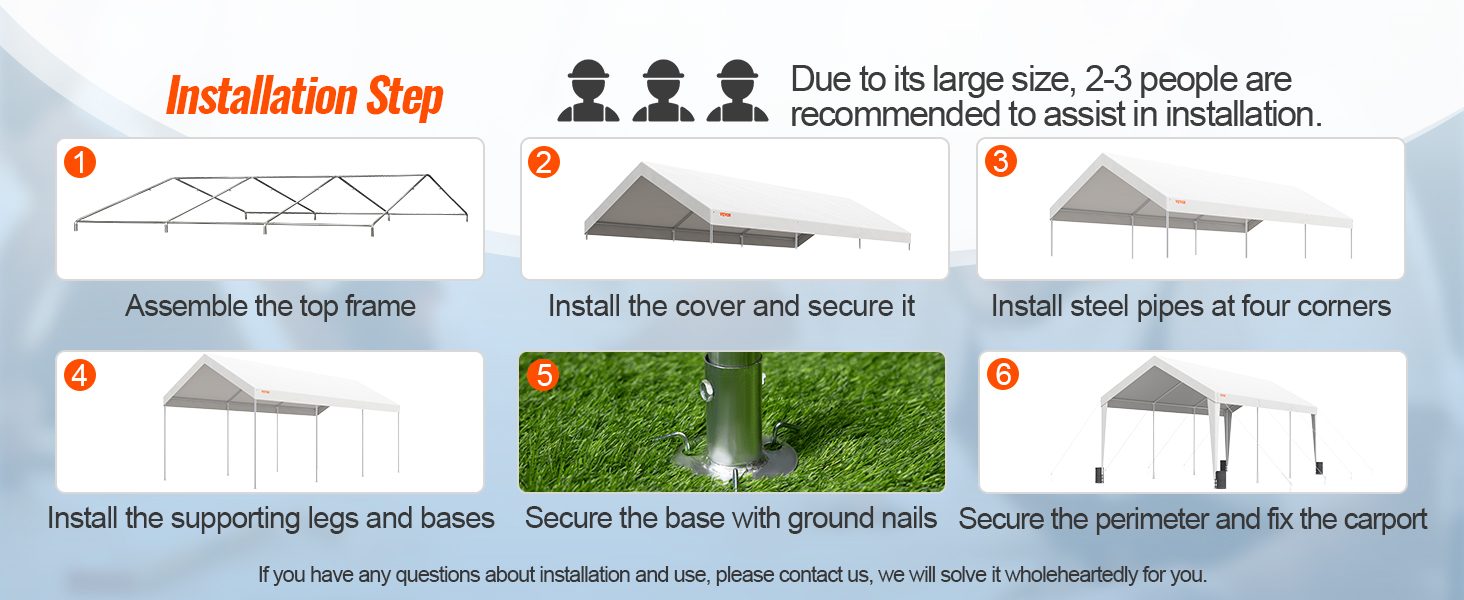 Installation Step

Due to its large size, 2-3 people are recommended to assist in installation.

1
Assemble the top frame

2
VEVOR
Install the cover and secure it

3
VEVOR
Install steel pipes at four corners

4
VEVOR
Install the supporting legs and bases

5
Secure the base with ground nails

6
Secure the perimeter and fix the carport

If you have any questions about installation and use, please contact us, we will solve it wholeheartedly for you.