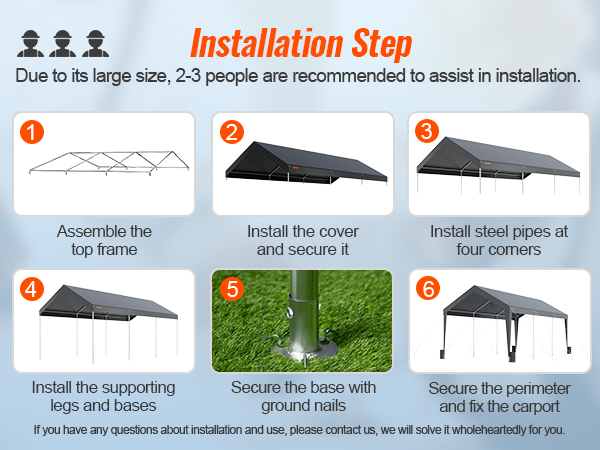 Installation Step

Due to its large size, 2-3 people are recommended to assist in installation.

1

Assemble the top frame

2

Install the cover and secure it

3

Install steel pipes at four corners

4

Install the supporting legs and bases

5

Secure the base with ground nails

6

Secure the perimeter and fix the carport

If you have any questions about installation and use, please contact us, we will solve it wholeheartedly for you.