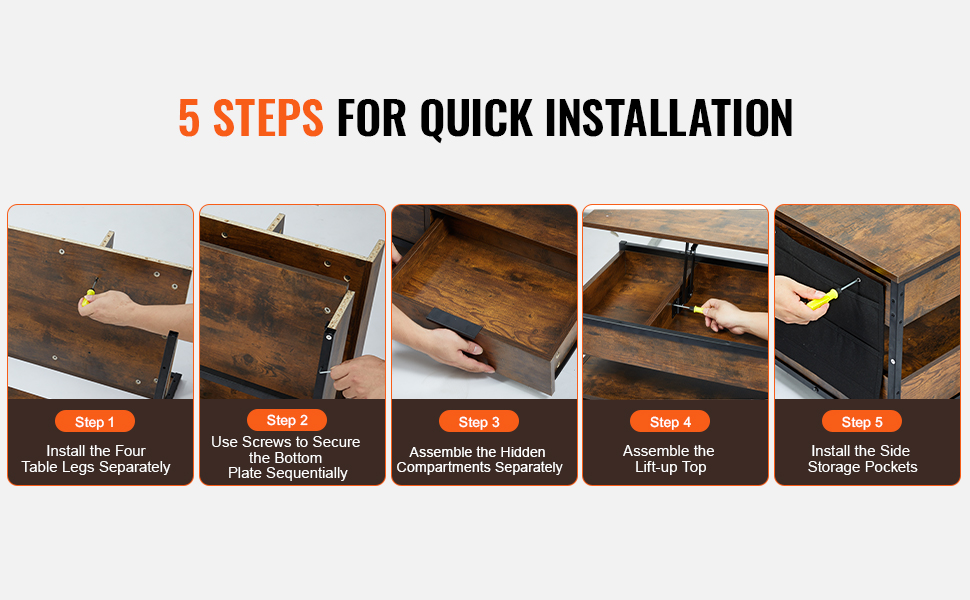 5 STEPS FOR QUICK INSTALLATION

Step 1
Install the Four Table Legs Separately

Step 2
Use Screws to Secure the Bottom Plate Sequentially

Step 3
Assemble the Hidden Compartments Separately

Step 4
Assemble the Lift-up Top

Step 5
Install the Side Storage Pockets