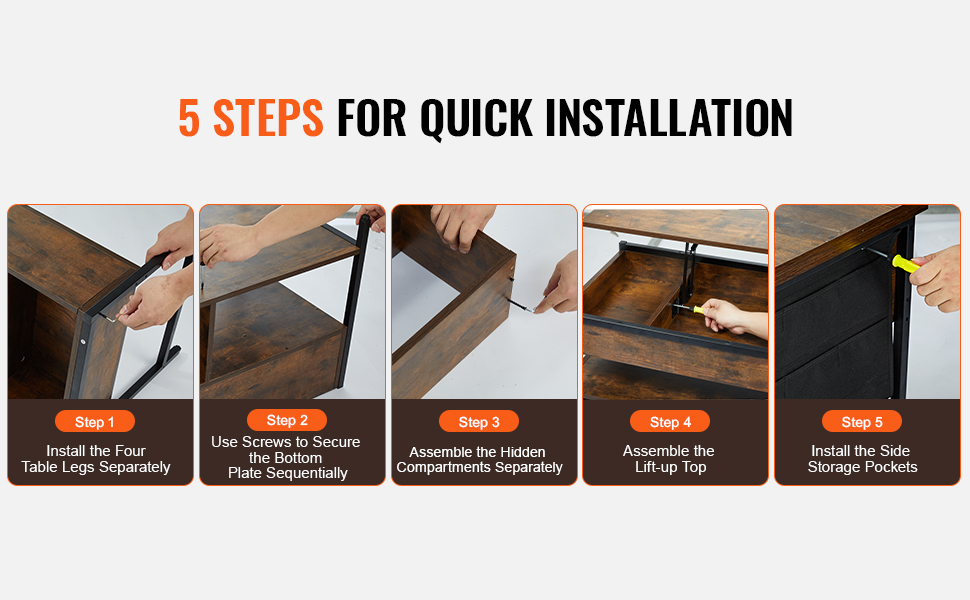 5 STEPS FOR QUICK INSTALLATION

Step 1
Install the Four Table Legs Separately

Step 2
Use Screws to Secure the Bottom Plate Sequentially

Step 3
Assemble the Hidden Compartments Separately

Step 4
Assemble the Lift-up Top

Step 5
Install the Side Storage Pockets