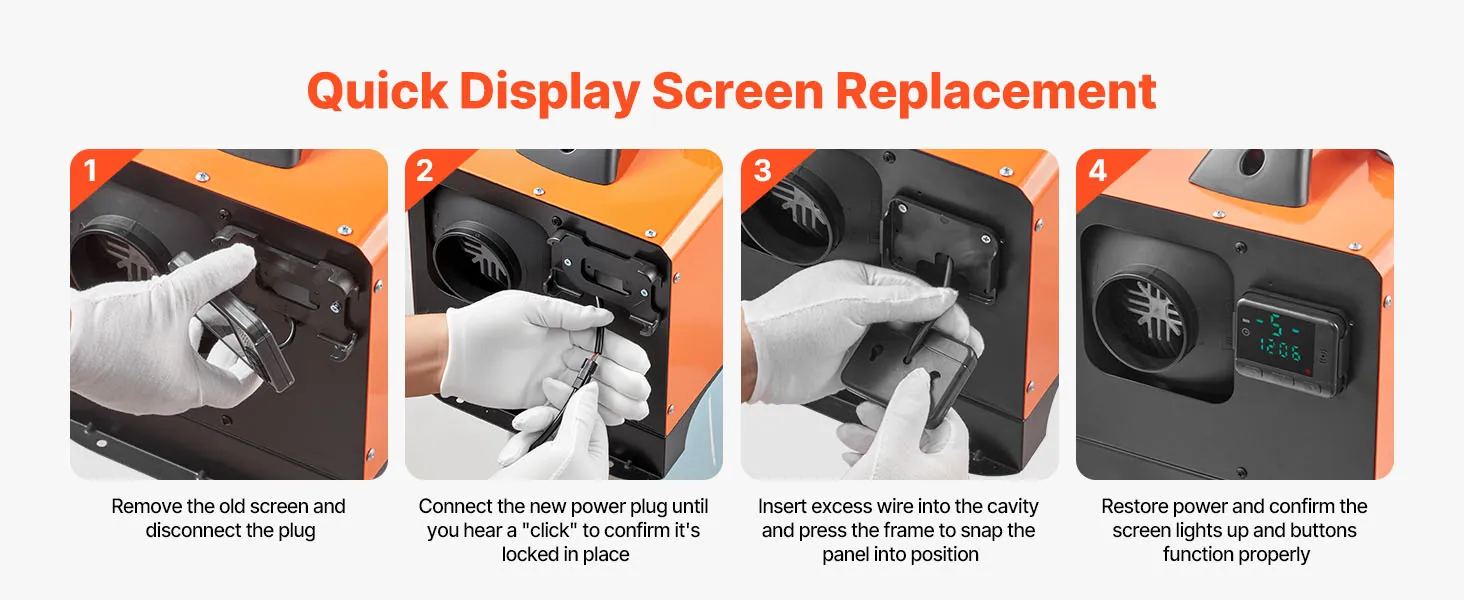 Quick Display Screen Replacement

1

Remove the old screen and disconnect the plug

2

Connect the new power plug until you hear a "click" to confirm it's locked in place

3

Insert excess wire into the cavity and press the frame to snap the panel into position

4

-5-
12:06

Restore power and confirm the screen lights up and buttons function properly