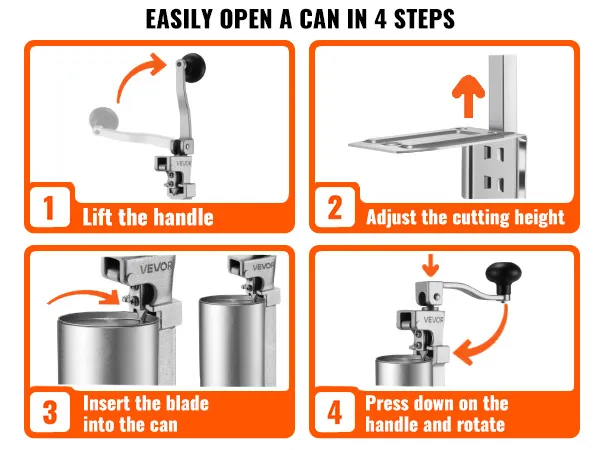 EASILY OPEN A CAN IN 4 STEPS

VEVOR

1 Lift the handle

2 Adjust the cutting height

VEVOR

VEVOR

3 Insert the blade into the can

VEVOR

4 Press down on the handle and rotate