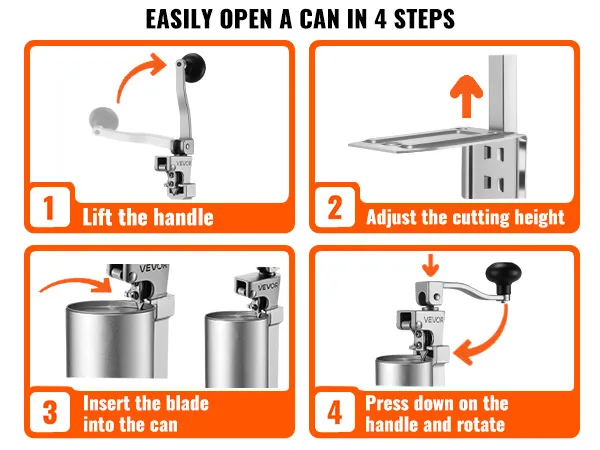 EASILY OPEN A CAN IN 4 STEPS

VEVOR

1 Lift the handle

2 Adjust the cutting height

VEVOR

VEVOR

3 Insert the blade into the can

VEVOR

4 Press down on the handle and rotate