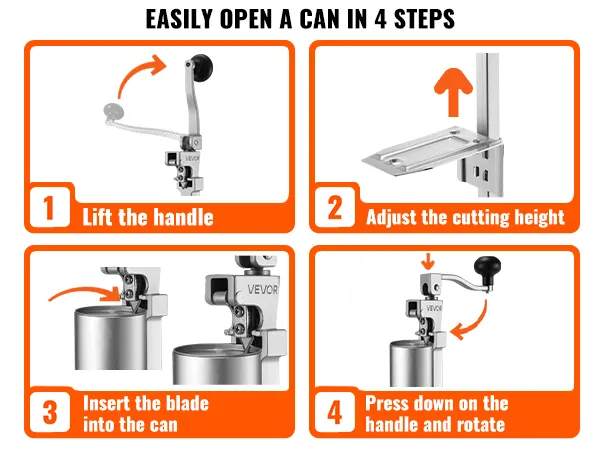 EASILY OPEN A CAN IN 4 STEPS

VEVOR

1 Lift the handle

2 Adjust the cutting height

VEVOR

3 Insert the blade into the can

VEVOR

4 Press down on the handle and rotate