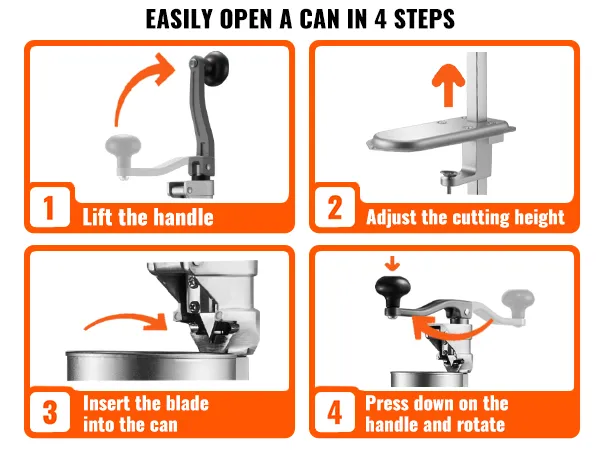 EASILY OPEN A CAN IN 4 STEPS

1 Lift the handle

2 Adjust the cutting height

3 Insert the blade into the can

4 Press down on the handle and rotate