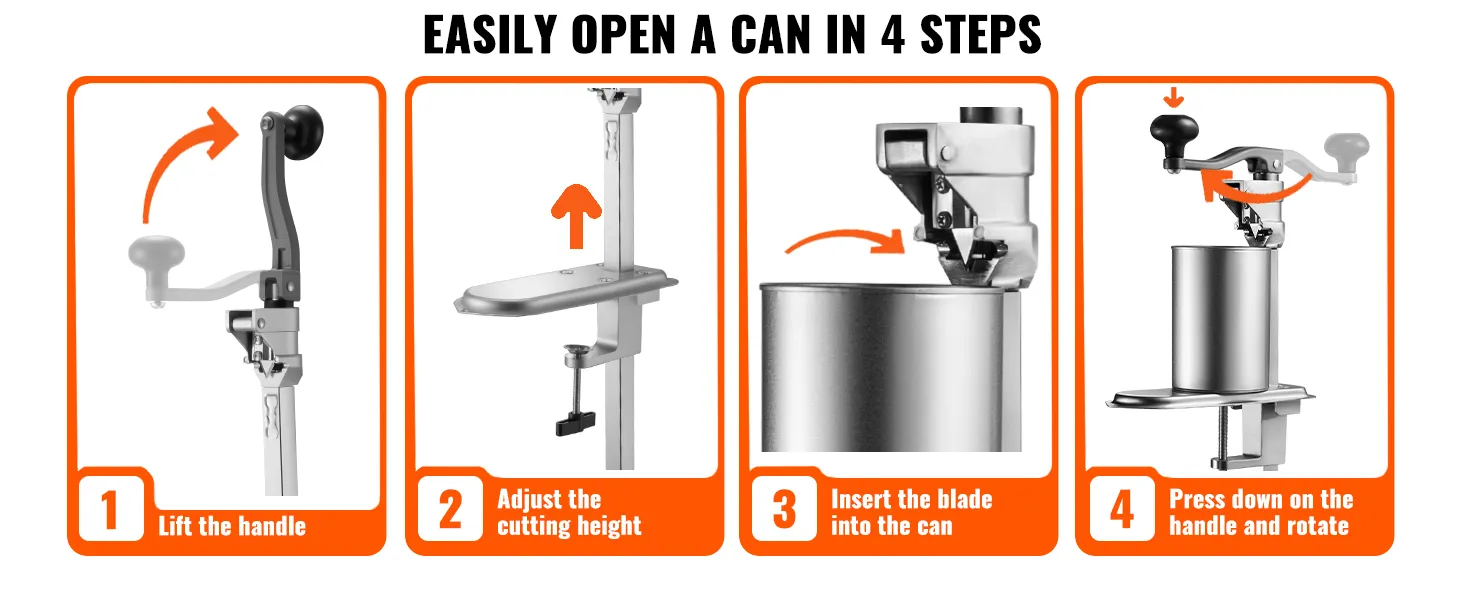 EASILY OPEN A CAN IN 4 STEPS

1 Lift the handle

2 Adjust the cutting height

3 Insert the blade into the can

4 Press down on the handle and rotate