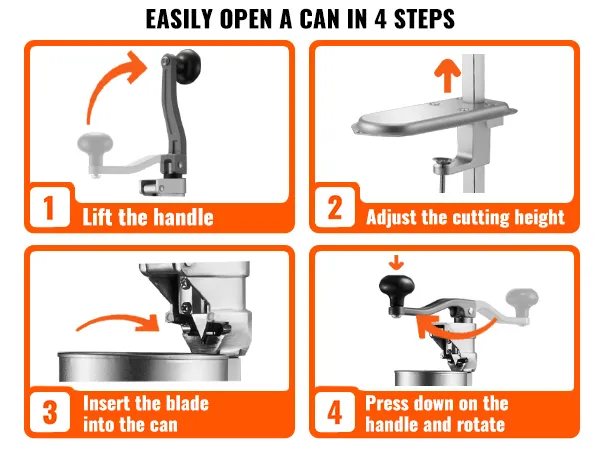 EASILY OPEN A CAN IN 4 STEPS

1 Lift the handle

2 Adjust the cutting height

3 Insert the blade into the can

4 Press down on the handle and rotate