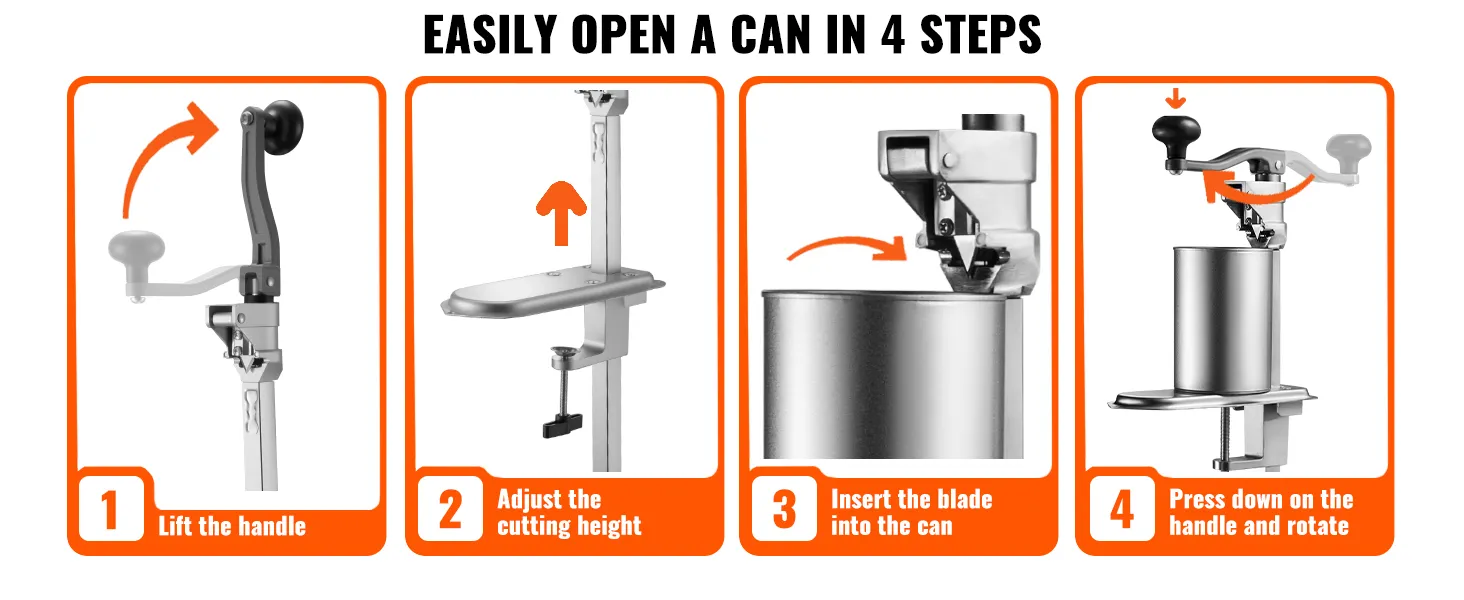 EASILY OPEN A CAN IN 4 STEPS

1 Lift the handle

2 Adjust the cutting height

3 Insert the blade into the can

4 Press down on the handle and rotate