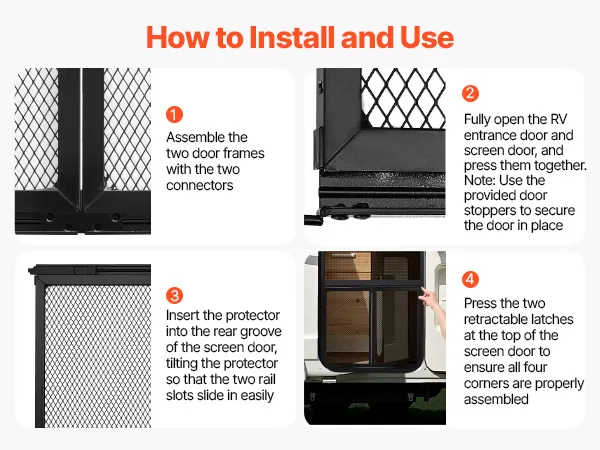 How to Install and Use

1
Assemble the two door frames with the two connectors

2
Fully open the RV entrance door and screen door, and press them together. Note: Use the provided door stoppers to secure the door in place

3
Insert the protector into the rear groove of the screen door, tilting the protector so that the two rail slots slide in easily

4
Press the two retractable latches at the top of the screen door to ensure all four corners are properly assembled