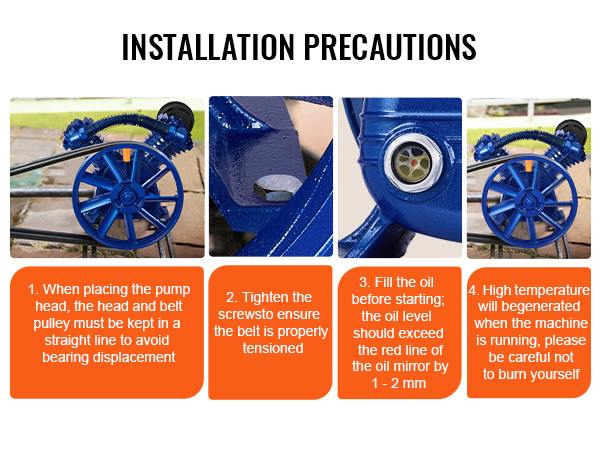 INSTALLATION PRECAUTIONS

1. When placing the pump head, the head and belt pulley must be kept in a straight line to avoid bearing displacement

2. Tighten the screwsto ensure the belt is properly tensioned

3. Fill the oil before starting; the oil level should exceed the red line of the oil mirror by 1 - 2 mm

4. High temperature will begenerated when the machine is running, please be careful not to burn yourself