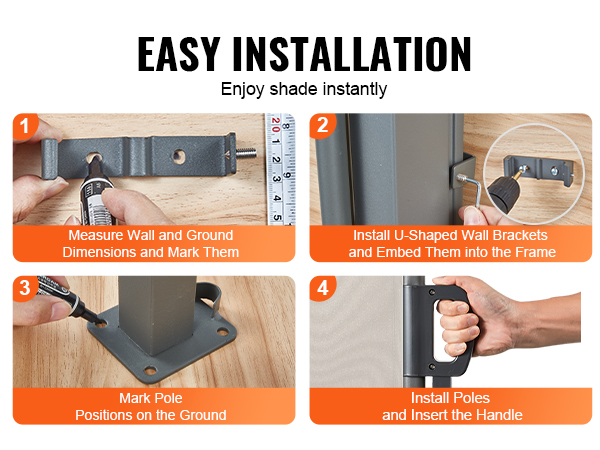 EASY INSTALLATION

Enjoy shade instantly

1

Measure Wall and Ground Dimensions and Mark Them

2

Install U-Shaped Wall Brackets and Embed Them into the Frame

3

Mark Pole Positions on the Ground

4

Install Poles and Insert the Handle