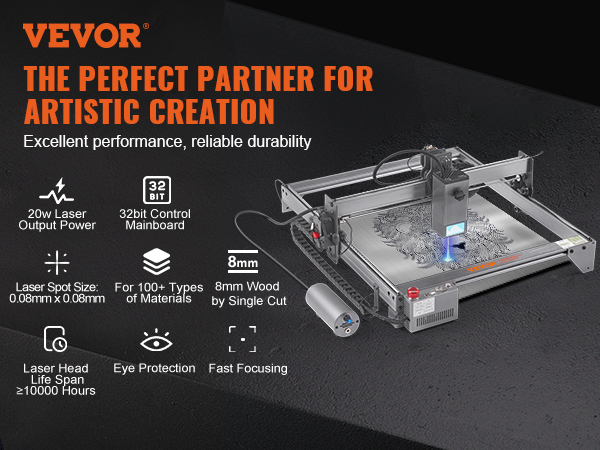 VEVOR®

THE PERFECT PARTNER FOR ARTISTIC CREATION

Excellent performance, reliable durability

20w Laser Output Power

32 BIT

32bit Control Mainboard

Laser Spot Size: 0.08mm x 0.08mm

For 100+ Types of Materials

8mm

8mm Wood by Single Cut

Laser Head Life Span ≥10000 Hours

Eye Protection

Fast Focusing

VEVOR