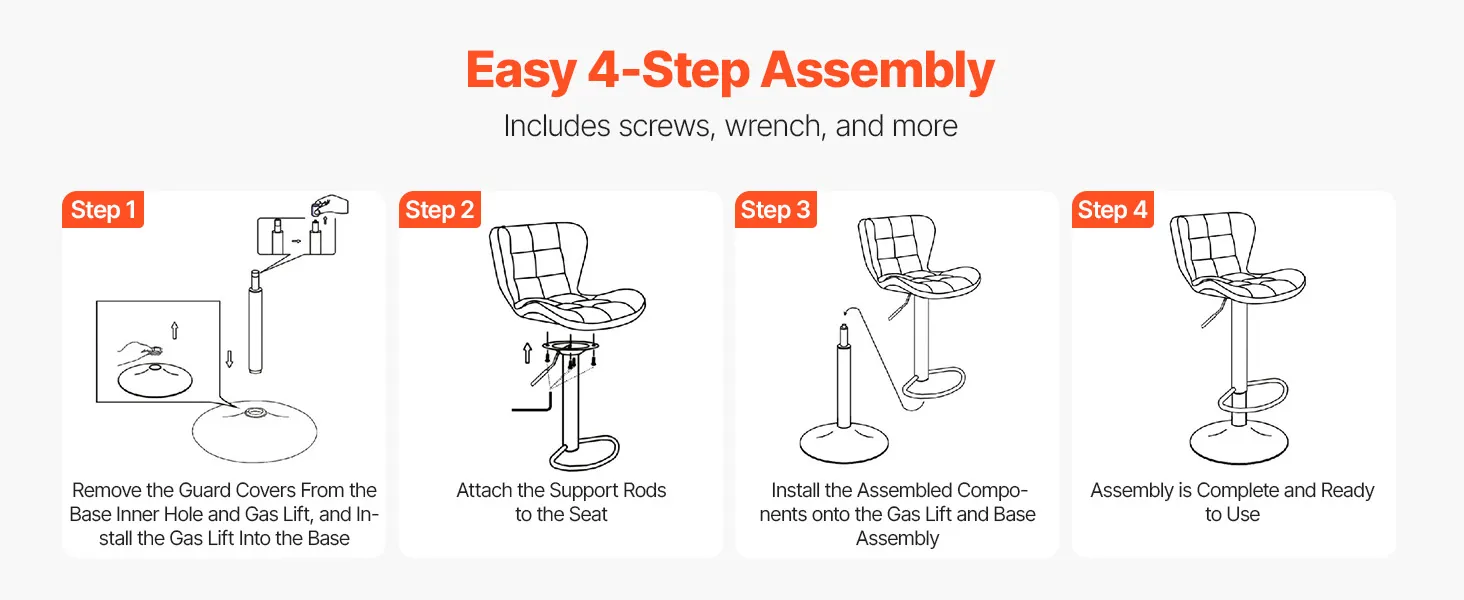 Easy 4-Step Assembly

Includes screws, wrench, and more

Step 1

Remove the Guard Covers From the Base Inner Hole and Gas Lift, and Install the Gas Lift Into the Base

Step 2

Attach the Support Rods to the Seat

Step 3

Install the Assembled Components onto the Gas Lift and Base Assembly

Step 4

Assembly is Complete and Ready to Use