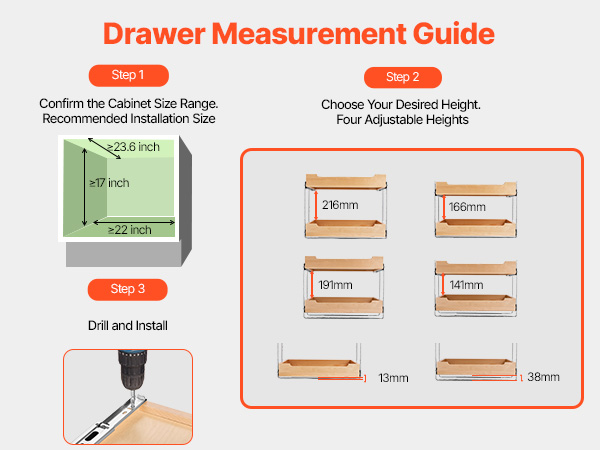 Drawer Measurement Guide

Step 1

Confirm the Cabinet Size Range. Recommended Installation Size

≥23.6 inch

≥17 inch

≥22 inch

Step 3

Drill and Install

Step 2

Choose Your Desired Height. Four Adjustable Heights

216mm

166mm

191mm

141mm

13mm

38mm