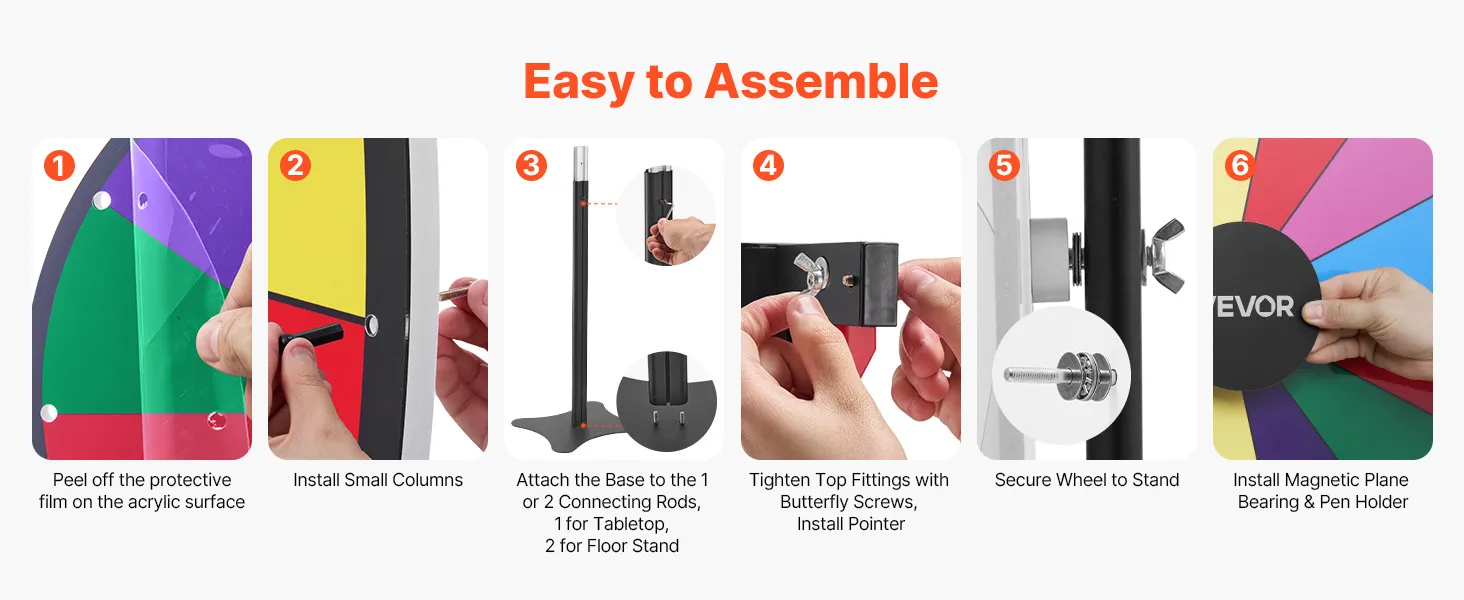 Easy to Assemble

1

Peel off the protective film on the acrylic surface

2

Install Small Columns

3

Attach the Base to the 1 or 2 Connecting Rods, 1 for Tabletop, 2 for Floor Stand

4

Tighten Top Fittings with Butterfly Screws, Install Pointer

5

Secure Wheel to Stand

6

VEVOR

Install Magnetic Plane Bearing & Pen Holder