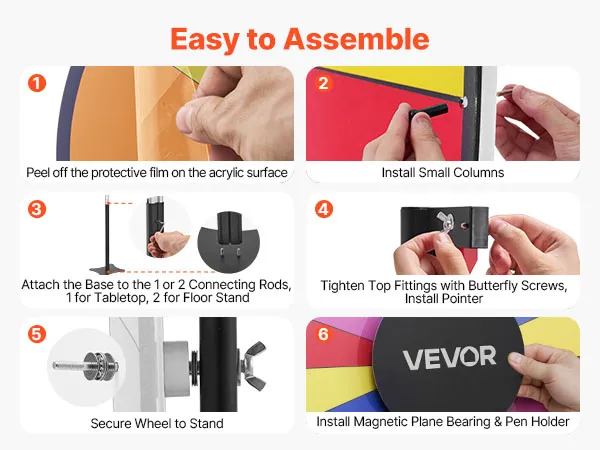 Easy to Assemble

1
Peel off the protective film on the acrylic surface

2
Install Small Columns

3
Attach the Base to the 1 or 2 Connecting Rods, 1 for Tabletop, 2 for Floor Stand

4
Tighten Top Fittings with Butterfly Screws, Install Pointer

5
Secure Wheel to Stand

6
VEVOR
Install Magnetic Plane Bearing & Pen Holder