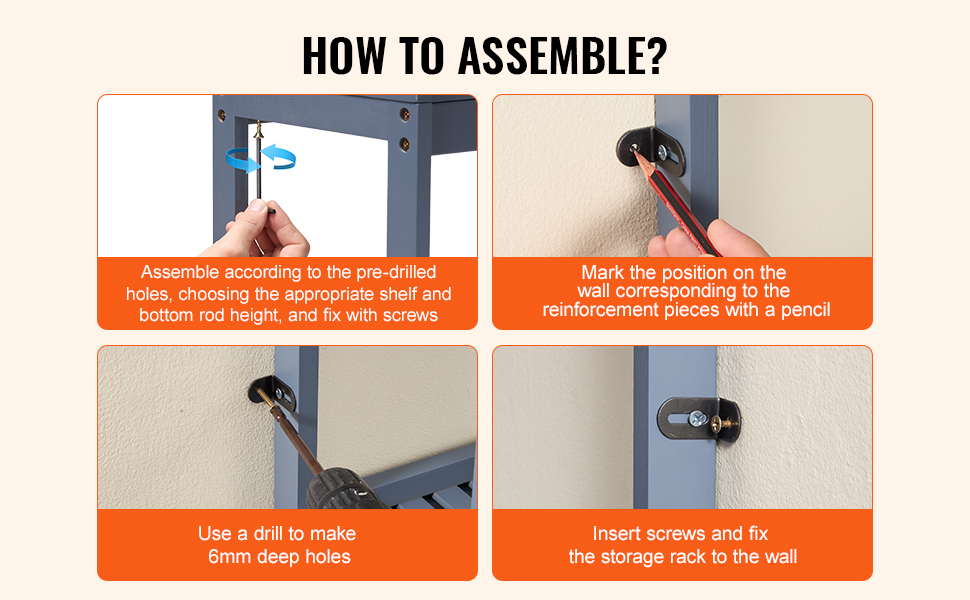 HOW TO ASSEMBLE?

Assemble according to the pre-drilled holes, choosing the appropriate shelf and bottom rod height, and fix with screws

Mark the position on the wall corresponding to the reinforcement pieces with a pencil

Use a drill to make 6mm deep holes

Insert screws and fix the storage rack to the wall