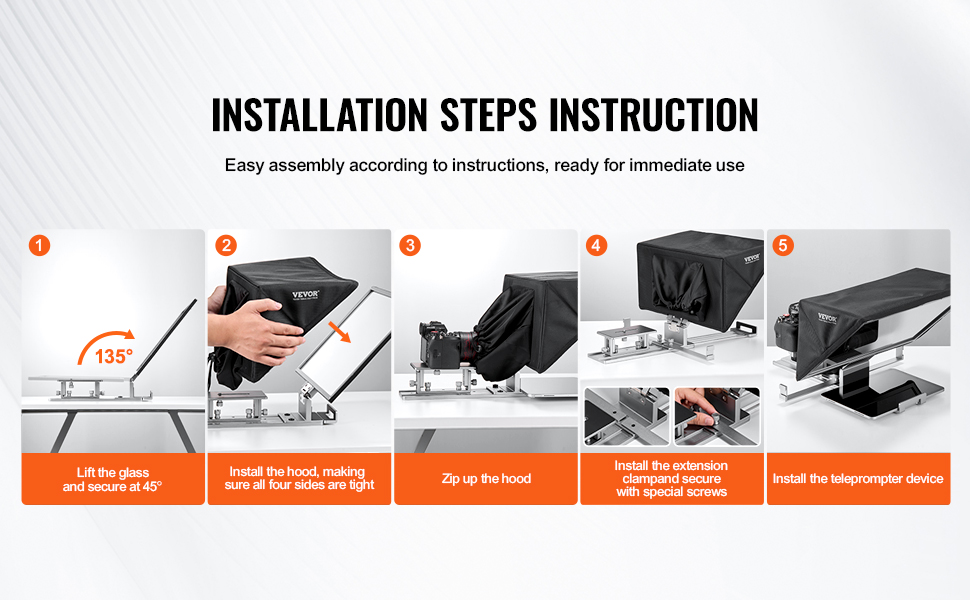 INSTALLATION STEPS INSTRUCTION

Easy assembly according to instructions, ready for immediate use

1

135°

Lift the glass and secure at 45°

2

VEVOR

Install the hood, making sure all four sides are tight

3

Zip up the hood

4

VEVOR

Install the extension clampand secure with special screws

5

VEVOR

Install the teleprompter device