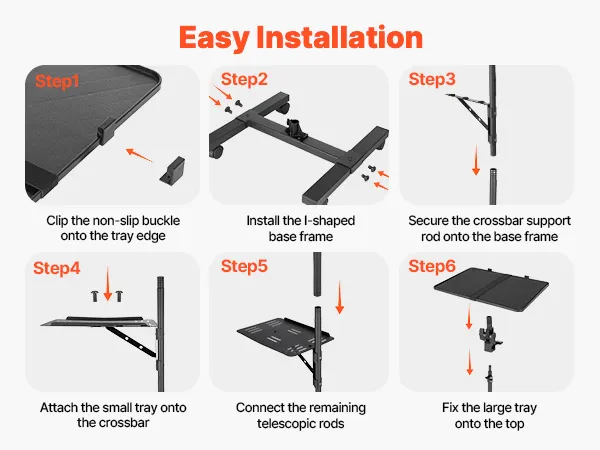 Easy Installation

Step1

Clip the non-slip buckle onto the tray edge

Step2

Install the I-shaped base frame

Step3

Secure the crossbar support rod onto the base frame

Step4

Attach the small tray onto the crossbar

Step5

Connect the remaining telescopic rods

Step6

Fix the large tray onto the top