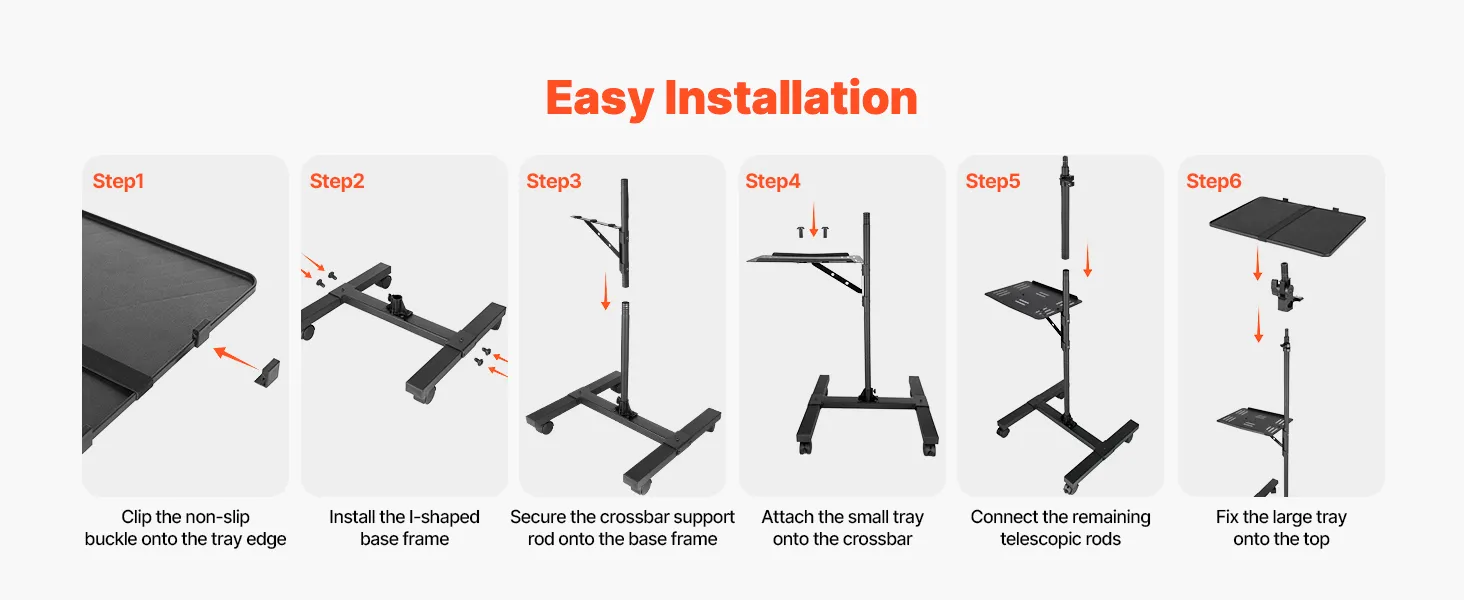 Easy Installation

Step1
Clip the non-slip buckle onto the tray edge

Step2
Install the I-shaped base frame

Step3
Secure the crossbar support rod onto the base frame

Step4
Attach the small tray onto the crossbar

Step5
Connect the remaining telescopic rods

Step6
Fix the large tray onto the top