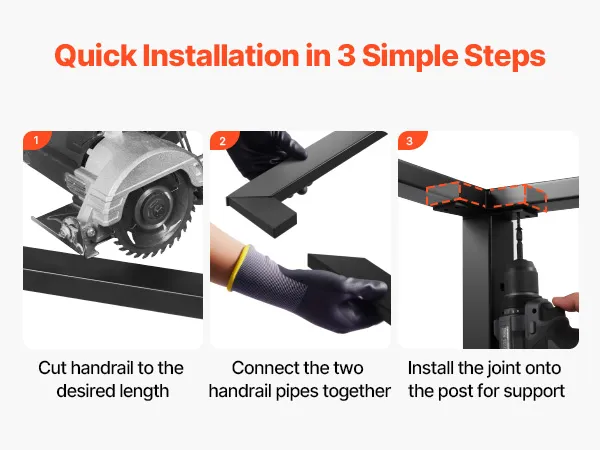 Quick Installation in 3 Simple Steps

1

Cut handrail to the desired length

2

Connect the two handrail pipes together

3

Install the joint onto the post for support