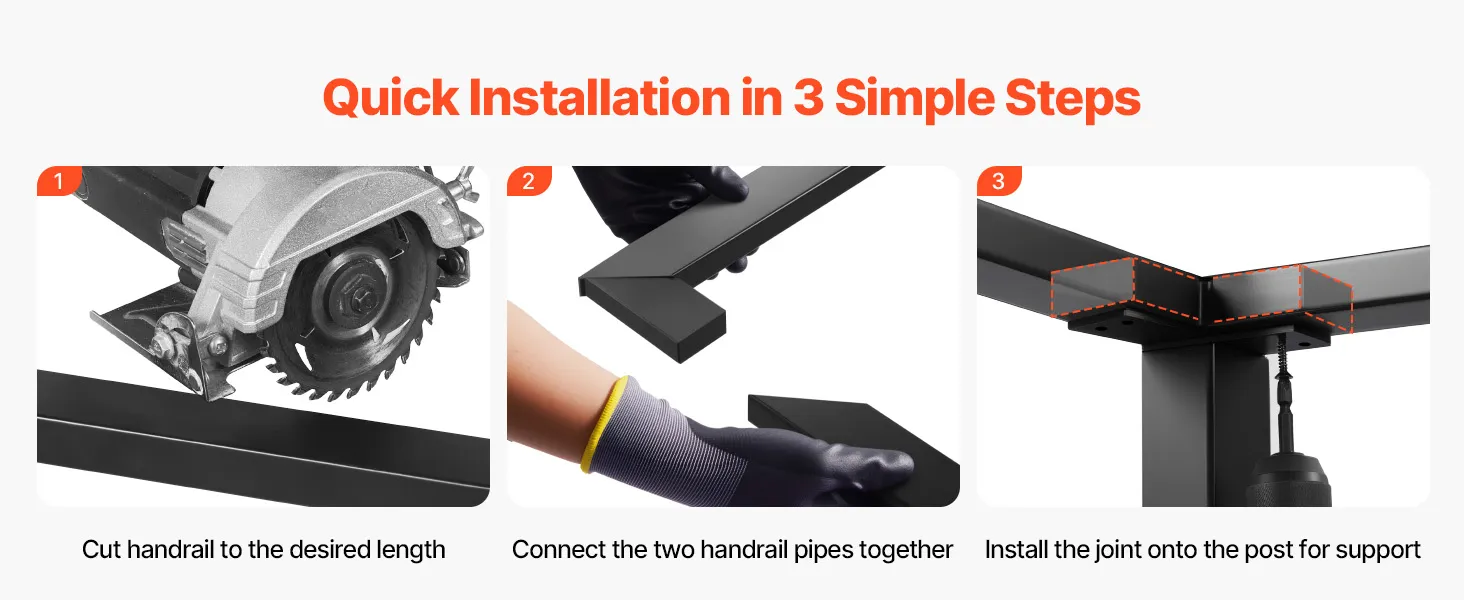 Quick Installation in 3 Simple Steps

1

Cut handrail to the desired length

2

Connect the two handrail pipes together

3

Install the joint onto the post for support