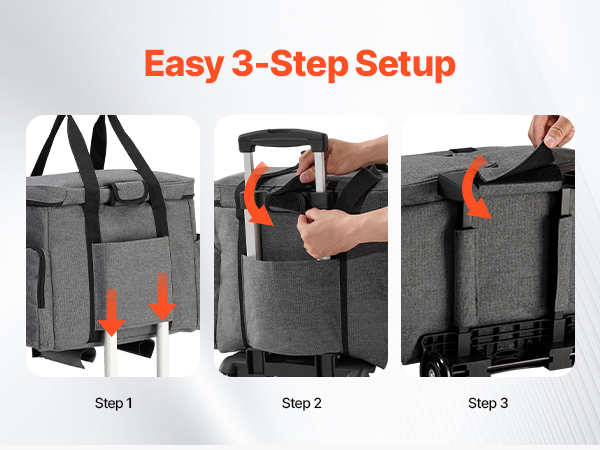 Easy 3-Step Setup

Step 1

Step 2

Step 3